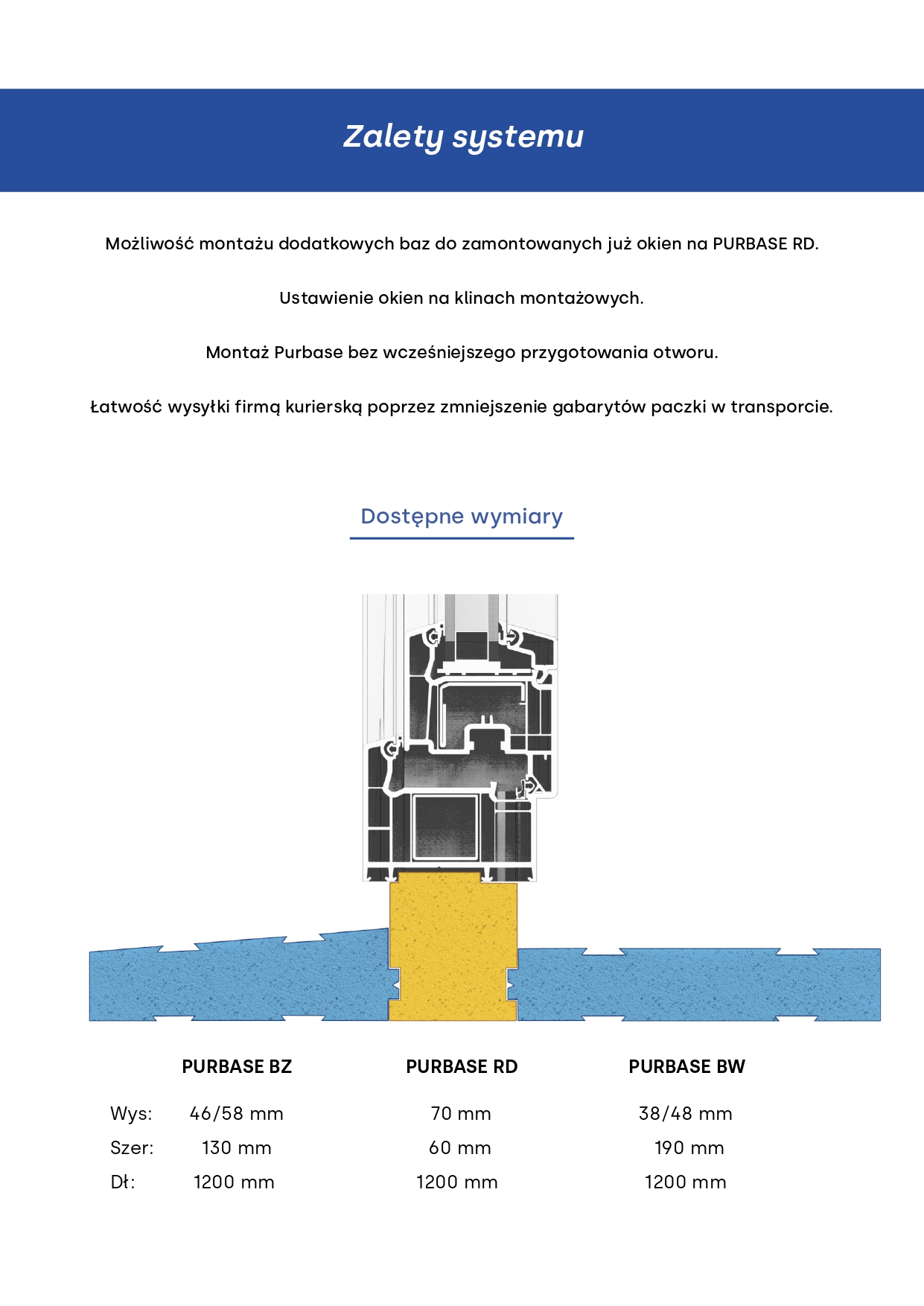 Zalety systemu

Możliwość montażu dodatkowych baz do zamontowanych już okien na PURBASE RD.

Ustawienie okien na klinach montażowych.

Montaż Purbase bez wcześniejszego przygotowania otworu.

Łatwość wysyłki firmą kurierską poprzez zmniejszenie gabarytów paczki w transporcie.

Dostępne wymiary

|  | PURBASE BZ | PURBASE RD | PURBASE BW |
|---|---|---|---|
| Wys: | 46/58 mm | 70 mm | 38/48 mm |
| Szer: | 130 mm | 60 mm | 190 mm |
| Dł: | 1200 mm | 1200 mm | 1200 mm |